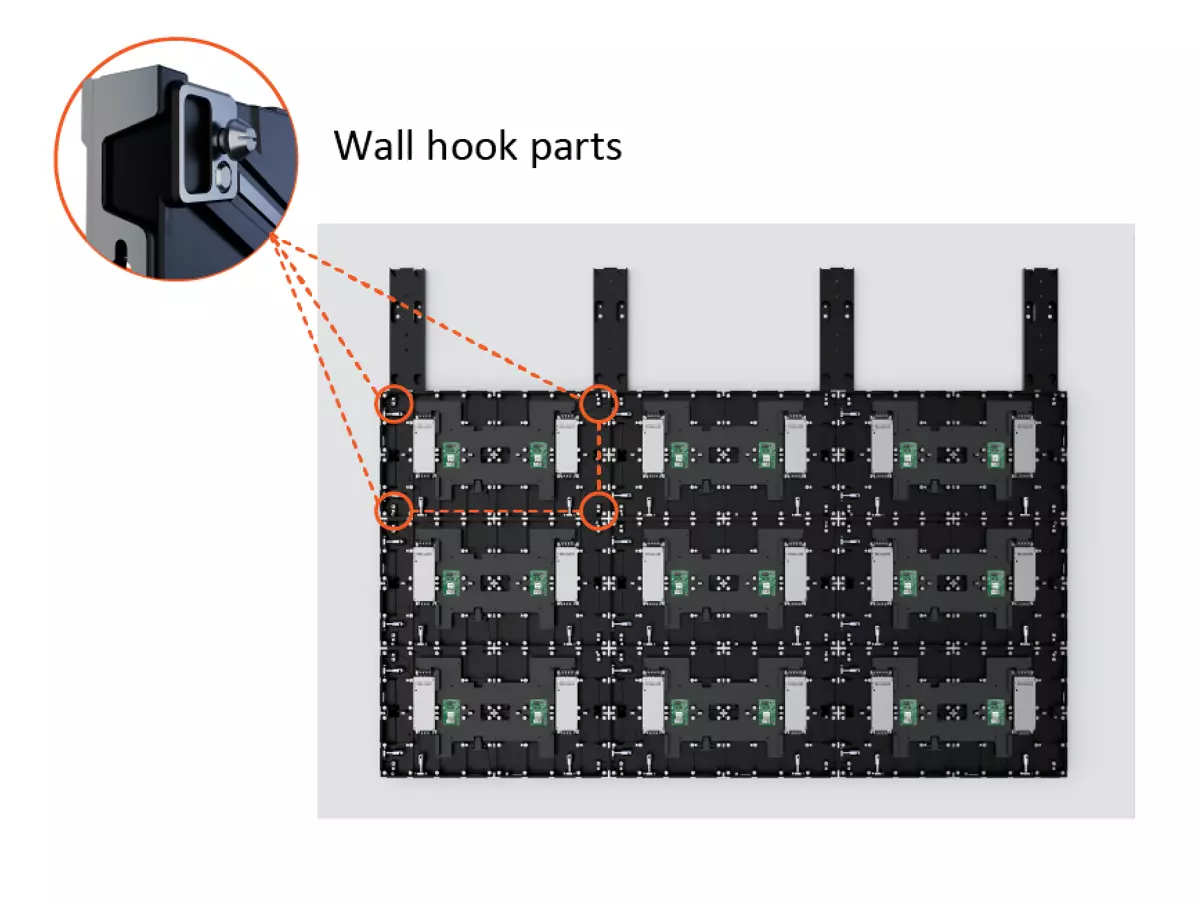 Wall hook parts